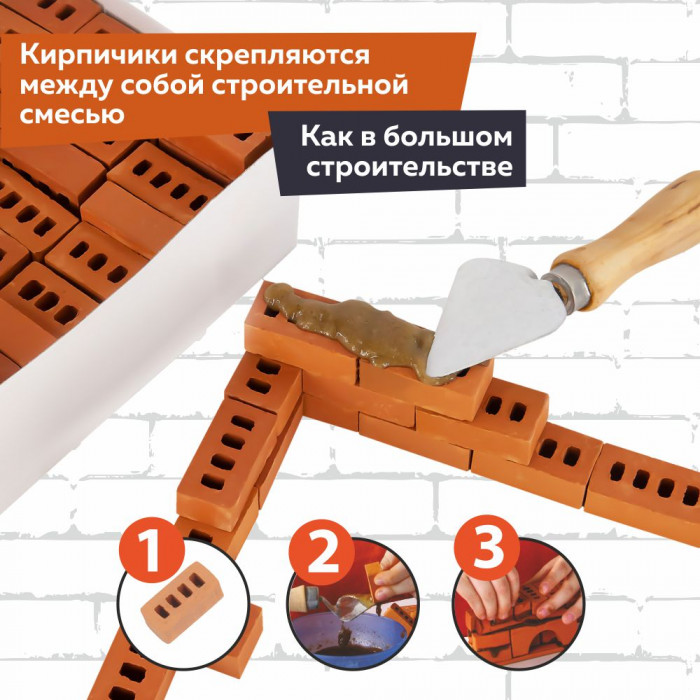 Кирпичики скрепляются между собой строительной смесью

Как в большом строительстве

1

2

3