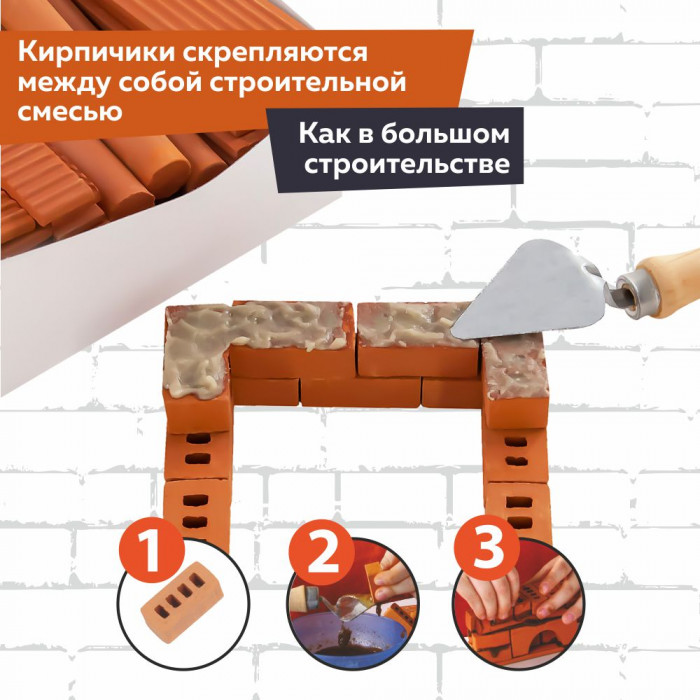 Кирпичики скрепляются между собой строительной смесью

Как в большом строительстве

1

2

3