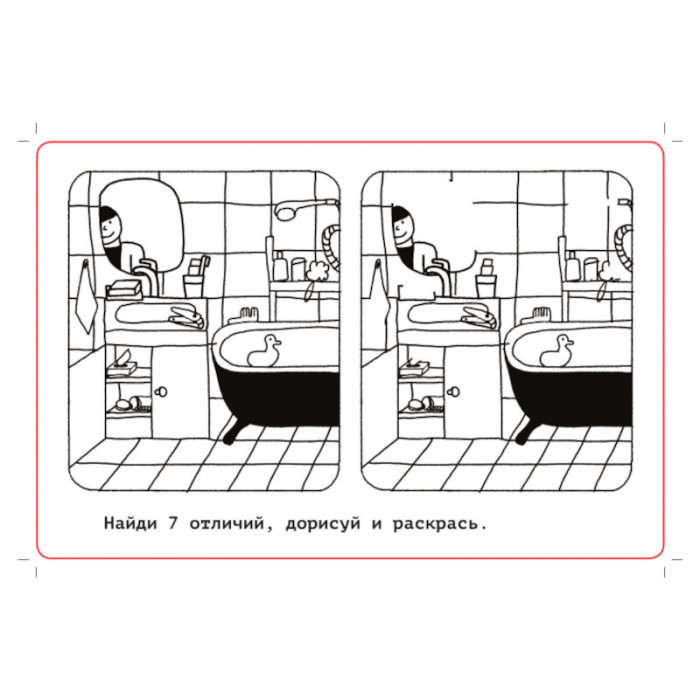 Найди 7 отличий, дорисуй и раскрась.