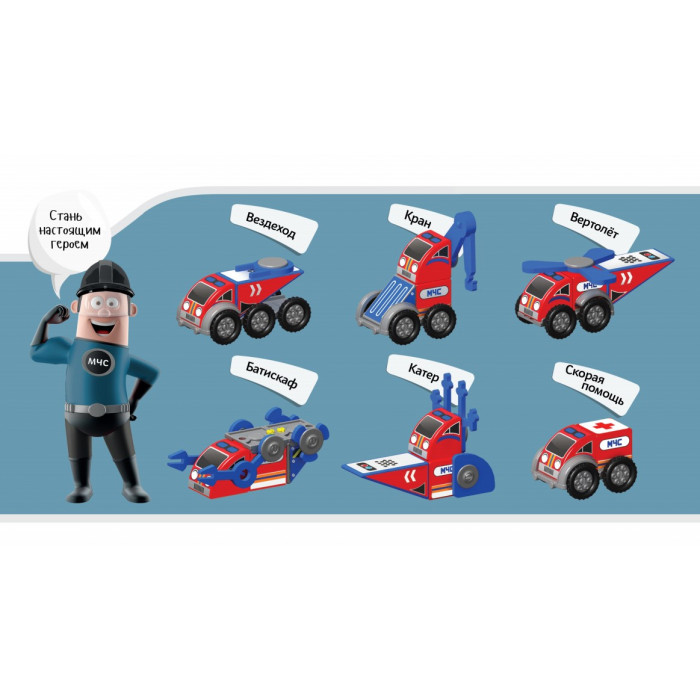 Стань настоящим героем

МЧС

Вездеход

Кран

МЧС

Вертолёт

МЧС

Батискаф

Катер

МЧС

Скорая помощь

МЧС